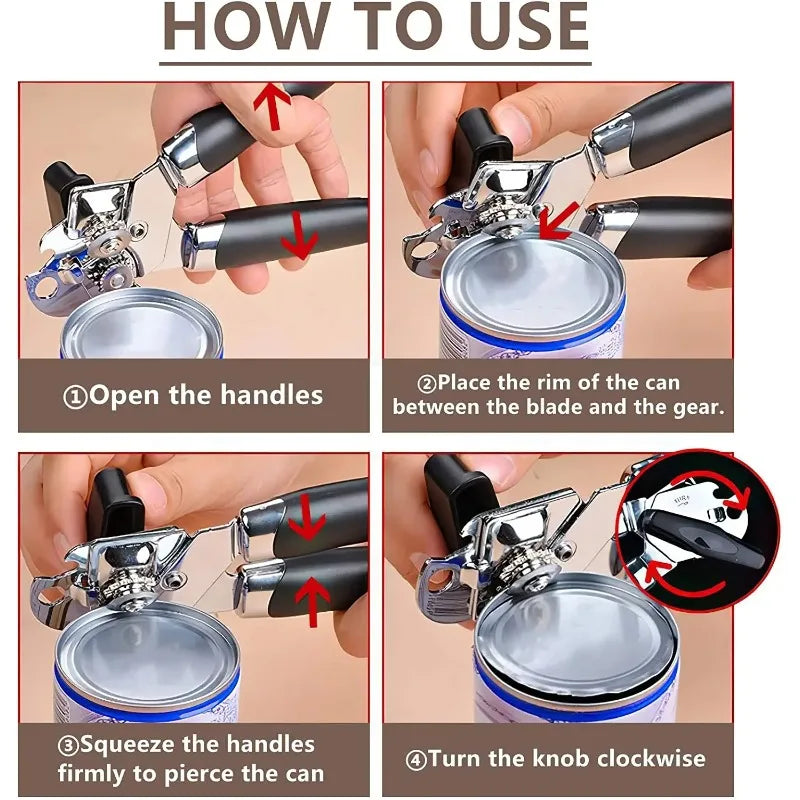 HOW TO USE

①Open the handles

②Place the rim of the can between the blade and the gear.

③Squeeze the handles firmly to pierce the can

④Turn the knob clockwise